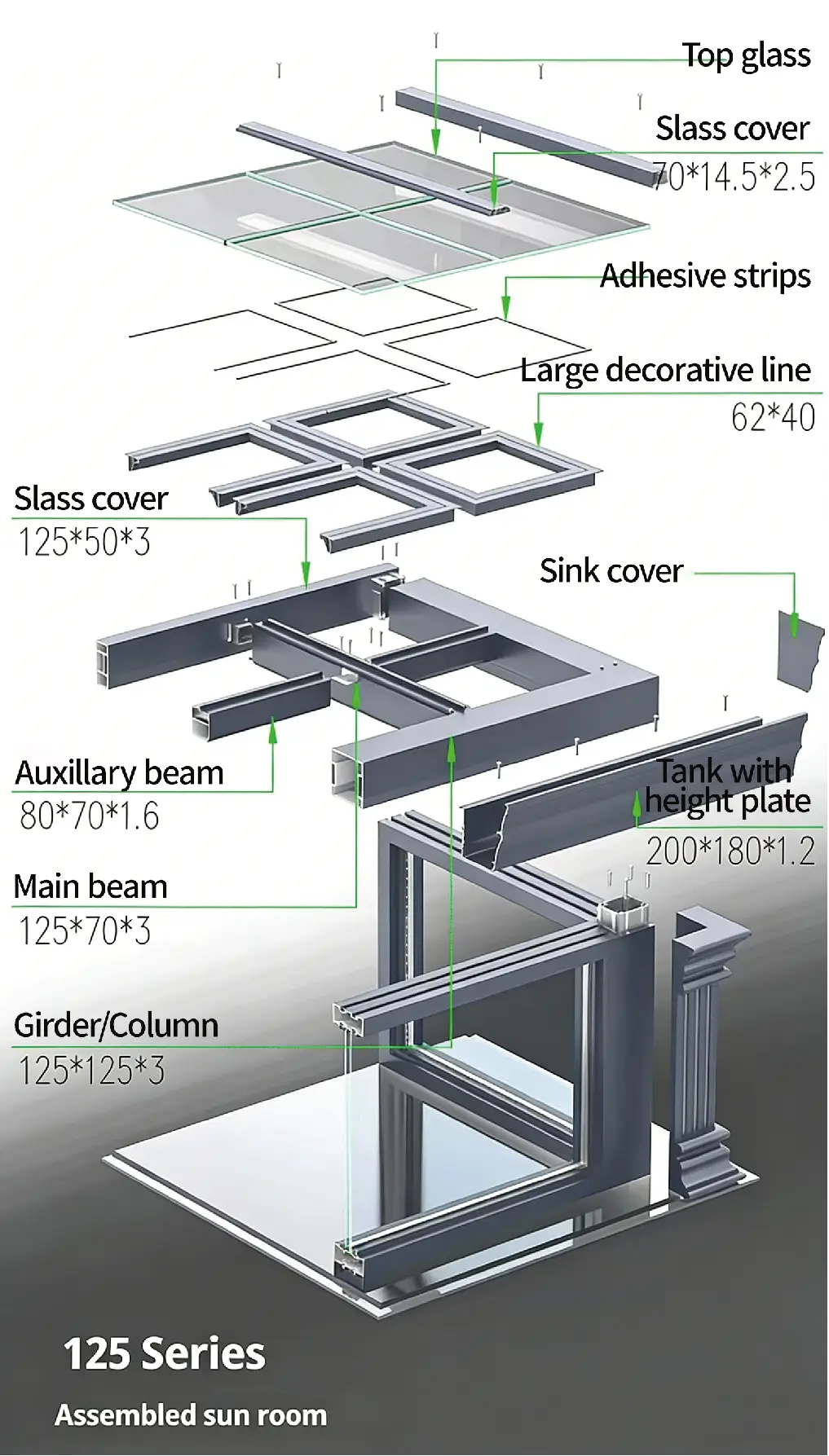 Top glass

Slass cover
70*14.5*2.5

Adhesive strips

Large decorative line
62*40

Slass cover
125*50*3

Sink cover

Auxillary beam
80*70*1.6

Tank with height plate
200*180*1.2

Main beam
125*70*3

Girder/Column
125*125*3

125 Series

Assembled sun room